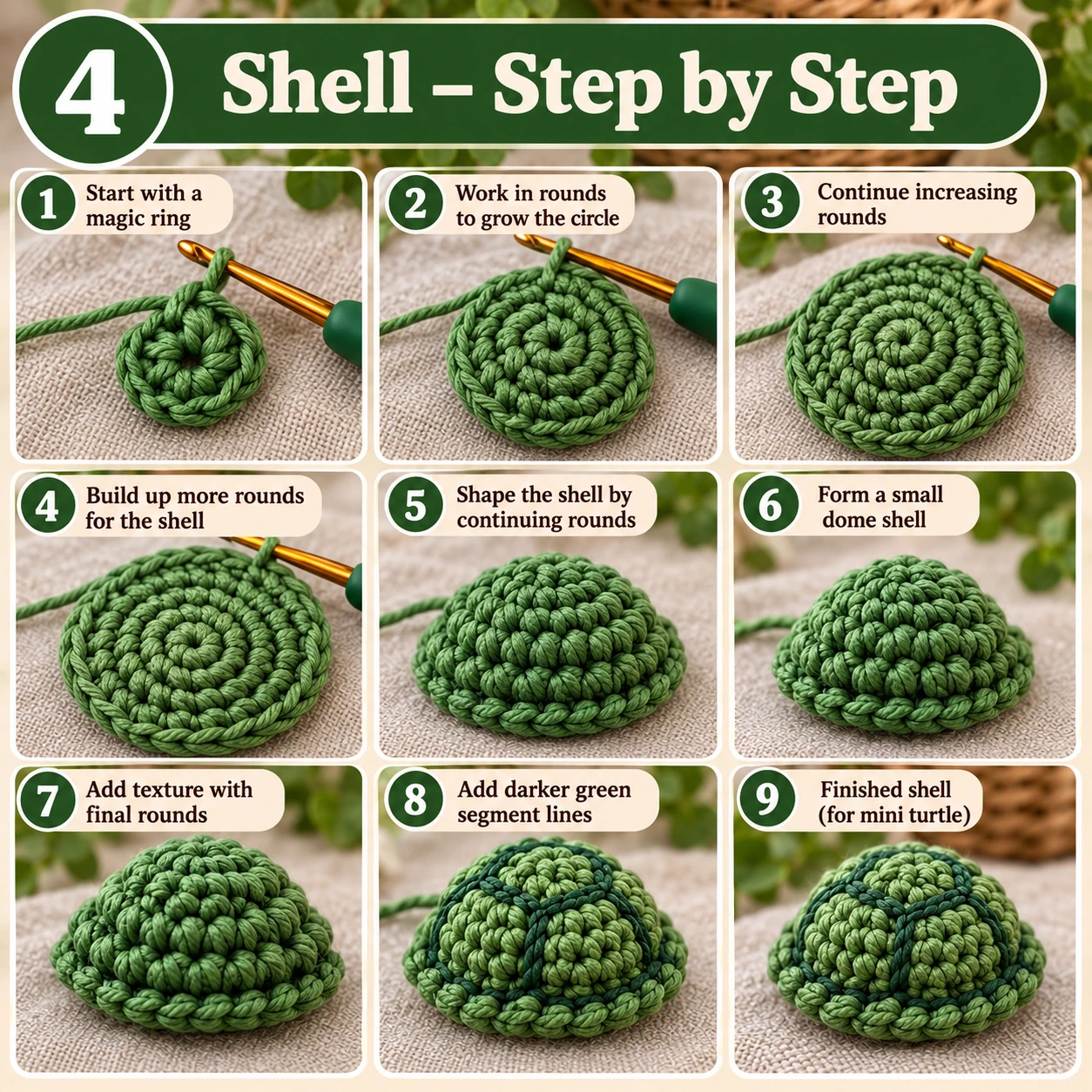 4 Shell – Step by Step

1 Start with a magic ring

2 Work in rounds to grow the circle

3 Continue increasing rounds

4 Build up more rounds for the shell

5 Shape the shell by continuing rounds

6 Form a small dome shell

7 Add texture with final rounds

8 Add darker green segment lines

9 Finished shell (for mini turtle)